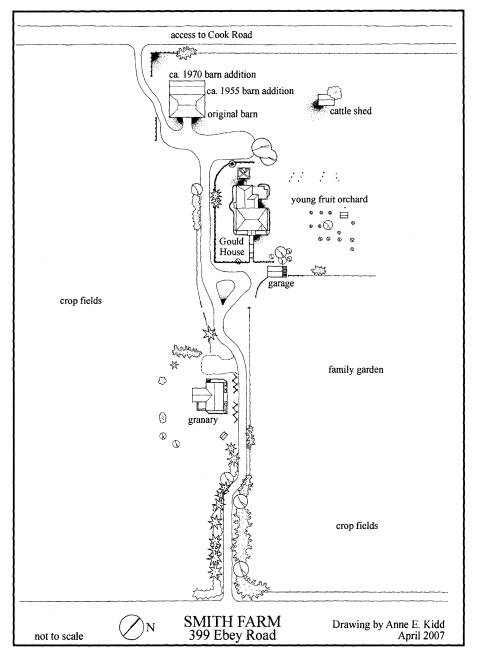 access to Cook Road

ca. 1970 barn addition

ca. 1955 barn addition

original barn

cattle shed

young fruit orchard

Gould House

garage

crop fields

family garden

granary

crop fields

not to scale

N

SMITH FARM
399 Ebey Road

Drawing by Anne E. Kidd
April 2007